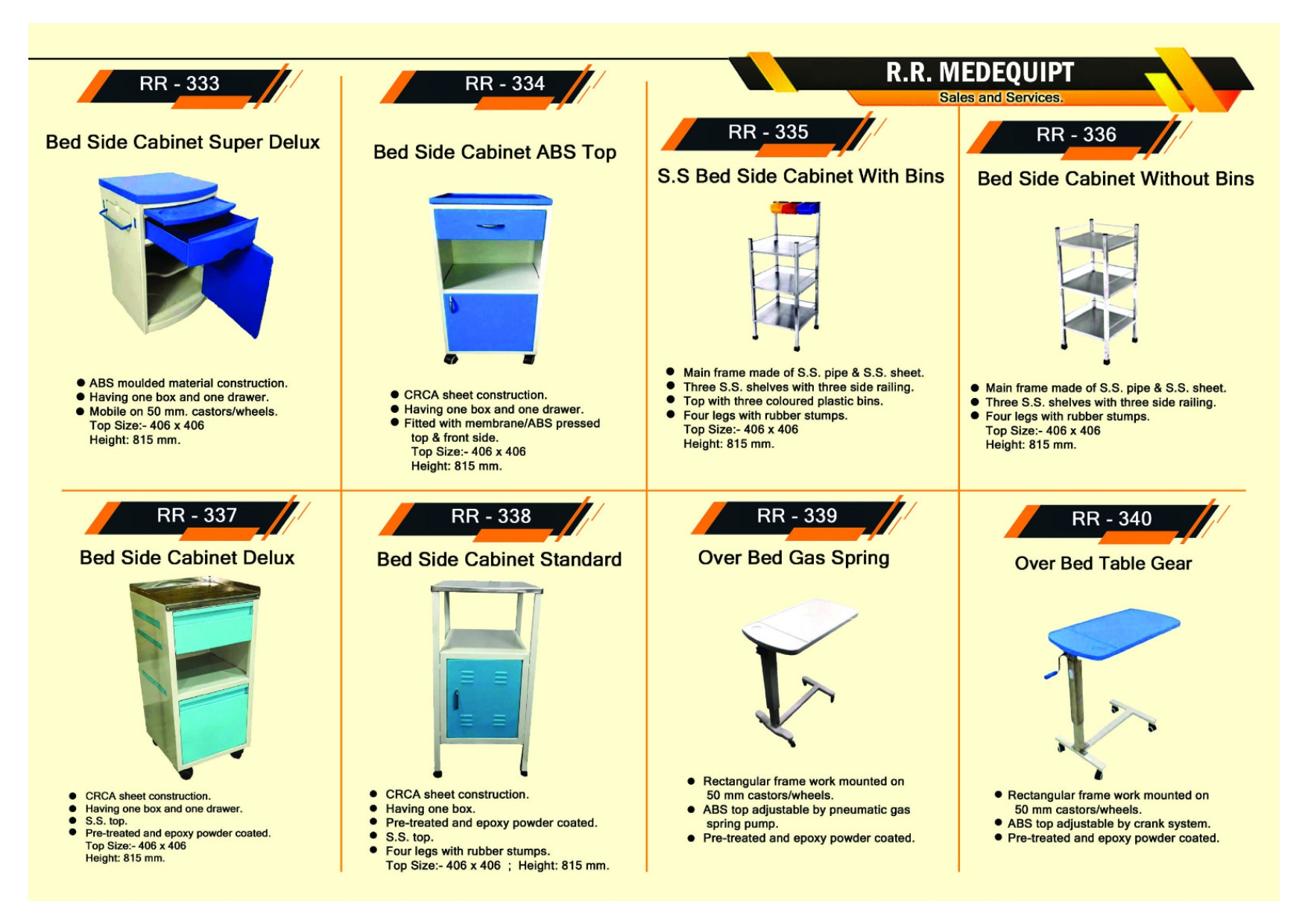 R.R. MEDEQUIPT
Sales and Services.

RR - 333

Bed Side Cabinet Super Delux

● ABS moulded material construction.
● Having one box and one drawer.
● Mobile on 50 mm. castors/wheels.
Top Size:- 406 x 406
Height: 815 mm.

RR - 334

Bed Side Cabinet ABS Top

● CRCA sheet construction.
● Having one box and one drawer.
● Fitted with membrane/ABS pressed top & front side.
Top Size:- 406 x 406
Height: 815 mm.

RR - 335

S.S Bed Side Cabinet With Bins

● Main frame made of S.S. pipe & S.S. sheet.
● Three S.S. shelves with three side railing.
● Top with three coloured plastic bins.
● Four legs with rubber stumps.
Top Size:- 406 x 406
Height: 815 mm.

RR - 336

Bed Side Cabinet Without Bins

● Main frame made of S.S. pipe & S.S. sheet.
● Three S.S. shelves with three side railing.
● Four legs with rubber stumps.
Top Size:- 406 x 406
Height: 815 mm.

RR - 337

Bed Side Cabinet Delux

● CRCA sheet construction.
● Having one box and one drawer.
● S.S. top.
● Pre-treated and epoxy powder coated.
Top Size:- 406 x 406
Height: 815 mm.

RR - 338

Bed Side Cabinet Standard

● CRCA sheet construction.
● Having one box.
● Pre-treated and epoxy powder coated.
● S.S. top.
● Four legs with rubber stumps.
Top Size:- 406 x 406 ; Height: 815 mm.

RR - 339

Over Bed Gas Spring

● Rectangular frame work mounted on 50 mm castors/wheels.
● ABS top adjustable by pneumatic gas spring pump.
● Pre-treated and epoxy powder coated.

RR - 340

Over Bed Table Gear

● Rectangular frame work mounted on 50 mm castors/wheels.
● ABS top adjustable by crank system.
● Pre-treated and epoxy powder coated.